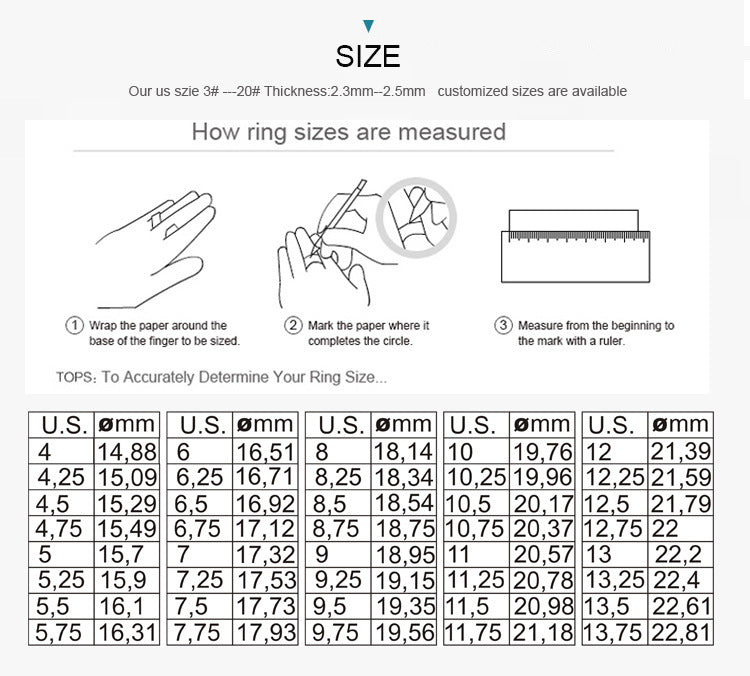 SIZE

Our us szie 3# ---20# Thickness:2.3mm--2.5mm customized sizes are available

How ring sizes are measured

① Wrap the paper around the base of the finger to be sized.

② Mark the paper where it completes the circle.

③ Measure from the beginning to the mark with a ruler.

TOPS: To Accurately Determine Your Ring Size...

| U.S. | ømm |
|---|---|
| 4 | 14,88 |
| 4,25 | 15,09 |
| 4,5 | 15,29 |
| 4,75 | 15,49 |
| 5 | 15,7 |
| 5,25 | 15,9 |
| 5,5 | 16,1 |
| 5,75 | 16,31 |

| U.S. | ømm |
|---|---|
| 6 | 16,51 |
| 6,25 | 16,71 |
| 6,5 | 16,92 |
| 6,75 | 17,12 |
| 7 | 17,32 |
| 7,25 | 17,53 |
| 7,5 | 17,73 |
| 7,75 | 17,93 |

| U.S. | ømm |
|---|---|
| 8 | 18,14 |
| 8,25 | 18,34 |
| 8,5 | 18,54 |
| 8,75 | 18,75 |
| 9 | 18,95 |
| 9,25 | 19,15 |
| 9,5 | 19,35 |
| 9,75 | 19,56 |

| U.S. | ømm |
|---|---|
| 10 | 19,76 |
| 10,25 | 19,96 |
| 10,5 | 20,17 |
| 10,75 | 20,37 |
| 11 | 20,57 |
| 11,25 | 20,78 |
| 11,5 | 20,98 |
| 11,75 | 21,18 |

| U.S. | ømm |
|---|---|
| 12 | 21,39 |
| 12,25 | 21,59 |
| 12,5 | 21,79 |
| 12,75 | 22 |
| 13 | 22,2 |
| 13,25 | 22,4 |
| 13,5 | 22,61 |
| 13,75 | 22,81 |