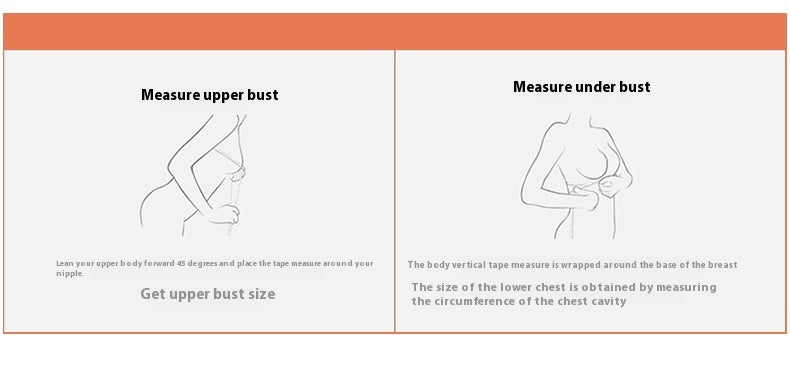 Measure upper bust

Lean your upper body forward 45 degrees and place the tape measure around your nipple.

Get upper bust size

Measure under bust

The body vertical tape measure is wrapped around the base of the breast

The size of the lower chest is obtained by measuring the circumference of the chest cavity